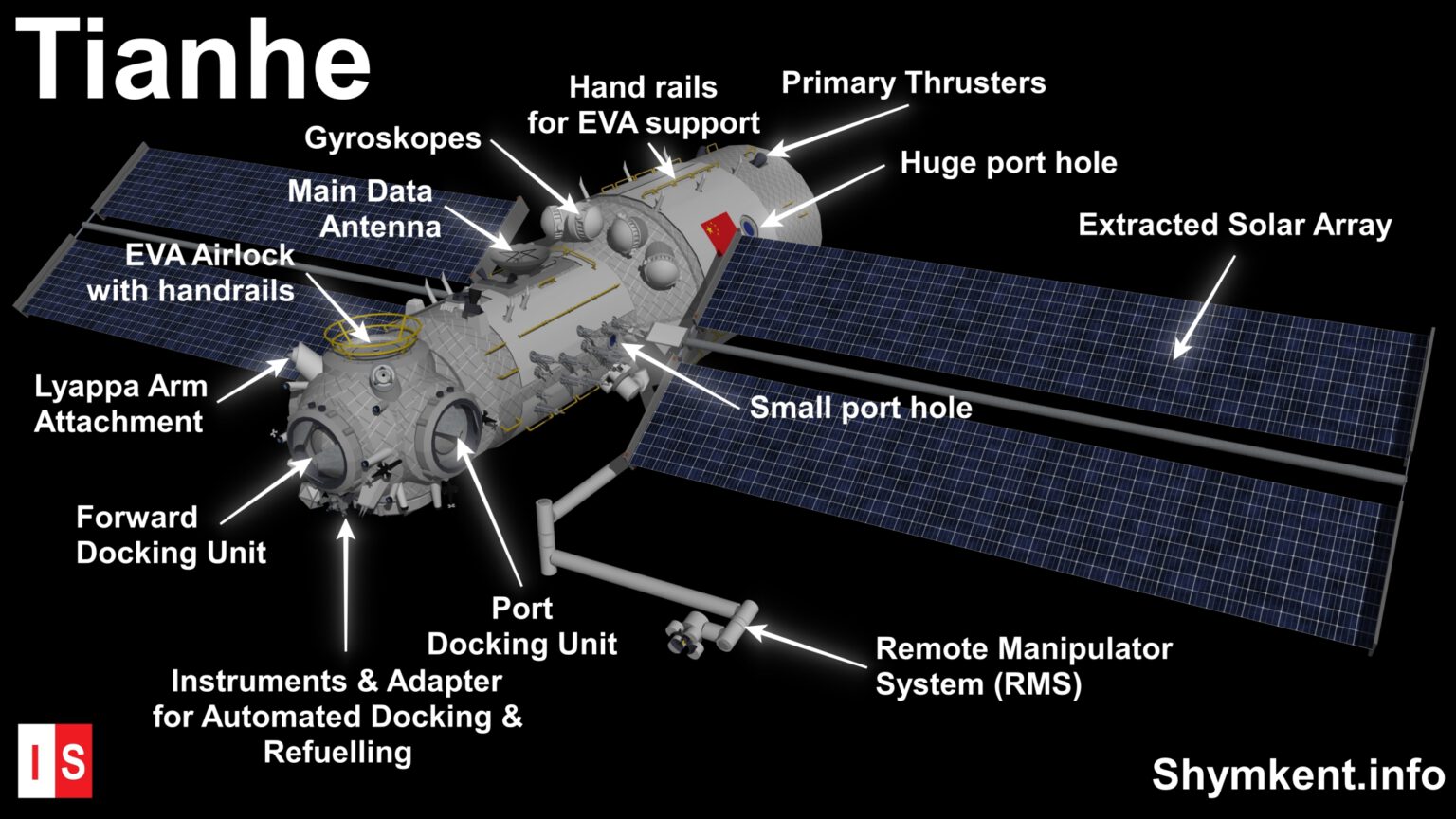 Tianhe

Hand rails for EVA support

Primary Thrusters

Gyroskopes

Huge port hole

Main Data Antenna

Extracted Solar Array

EVA Airlock with handrails

Lyappa Arm Attachment

Small port hole

Forward Docking Unit

Port Docking Unit

Remote Manipulator System (RMS)

Instruments & Adapter for Automated Docking & Refuelling

IS

Shymkent.info